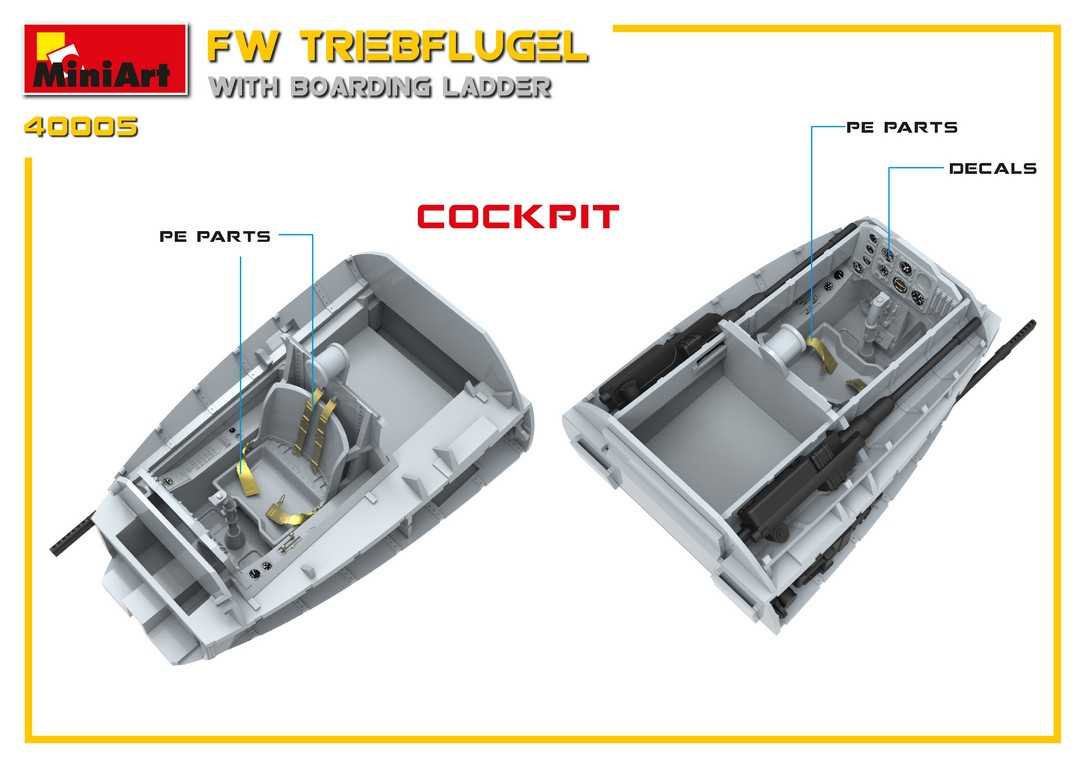 MiniArt

FW TRIEBFLUGEL
WITH BOARDING LADDER

40005

COCKPIT

PE PARTS

PE PARTS

DECALS