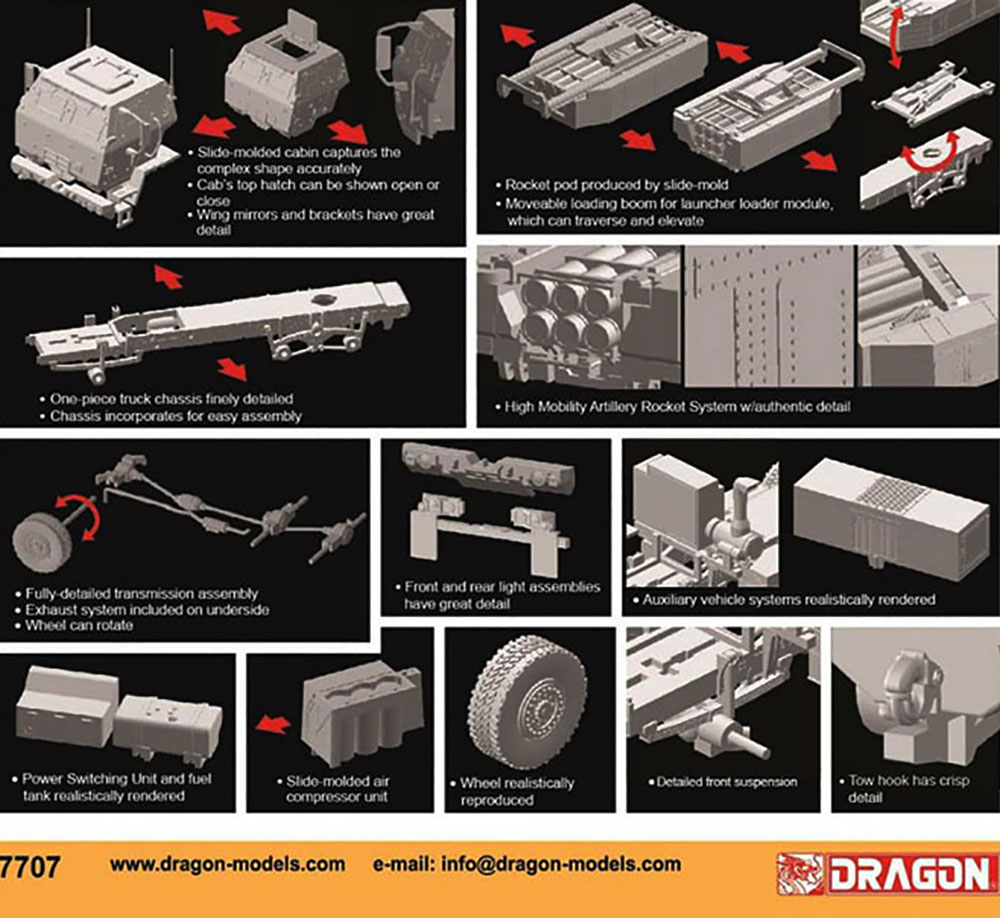 • Slide-molded cabin captures the complex shape accurately
• Cab's top hatch can be shown open or close
• Wing mirrors and brackets have great detail

• Rocket pod produced by slide-mold
• Moveable loading boom for launcher loader module, which can traverse and elevate

• One-piece truck chassis finely detailed
• Chassis incorporates for easy assembly

• High Mobility Artillery Rocket System w/authentic detail

• Fully-detailed transmission assembly
• Exhaust system included on underside
• Wheel can rotate

• Front and rear light assemblies have great detail

• Auxiliary vehicle systems realistically rendered

• Power Switching Unit and fuel tank realistically rendered

• Slide-molded air compressor unit

• Wheel realistically reproduced

• Detailed front suspension

• Tow hook has crisp detail

7707 www.dragon-models.com e-mail: info@dragon-models.com

DRAGON