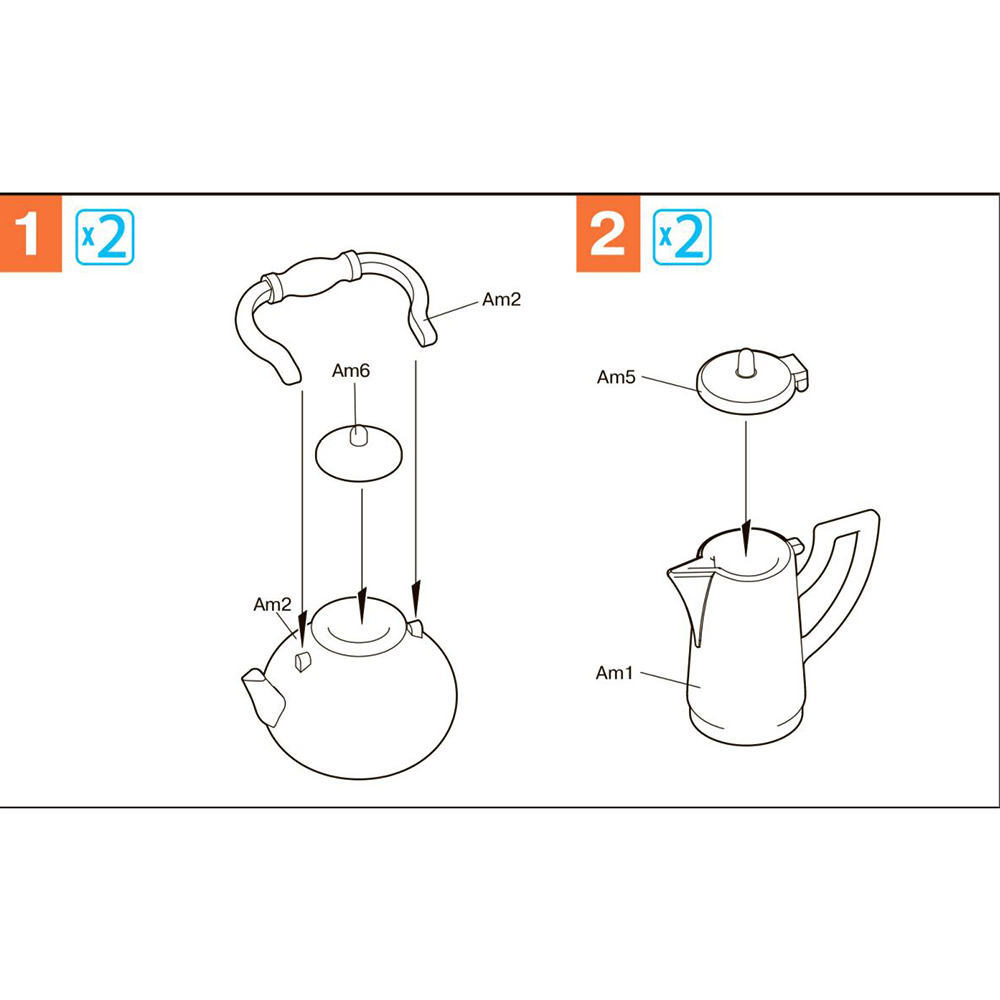 1 x2

Am2

Am6

Am2

2 x2

Am5

Am1